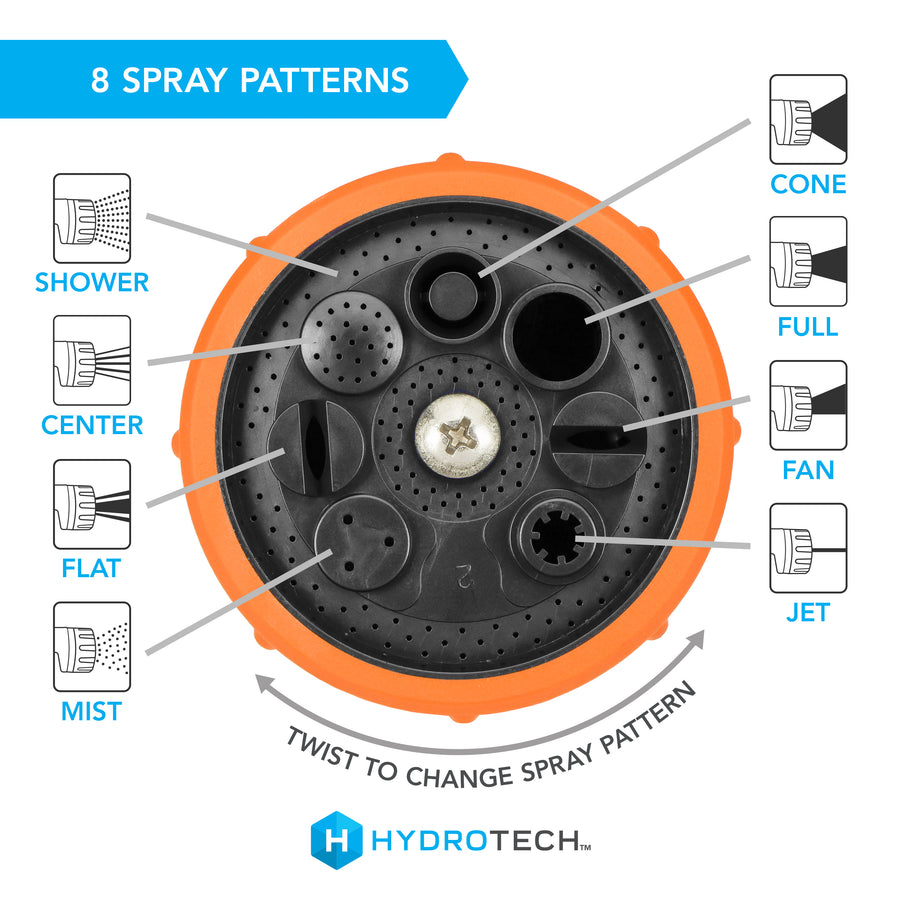 8 SPRAY PATTERNS

SHOWER

CENTER

FLAT

MIST

CONE

FULL

FAN

JET

2

TWIST TO CHANGE SPRAY PATTERN

H HYDROTECH™